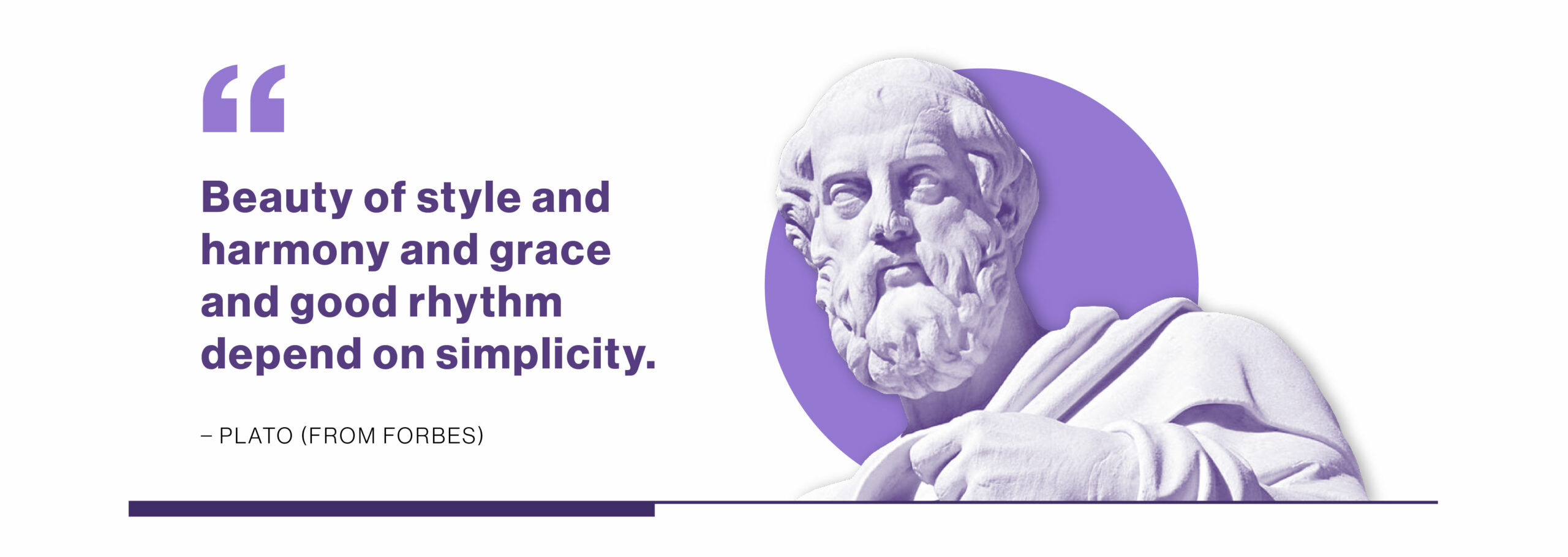 “

Beauty of style and harmony and grace and good rhythm depend on simplicity.

– PLATO (FROM FORBES)